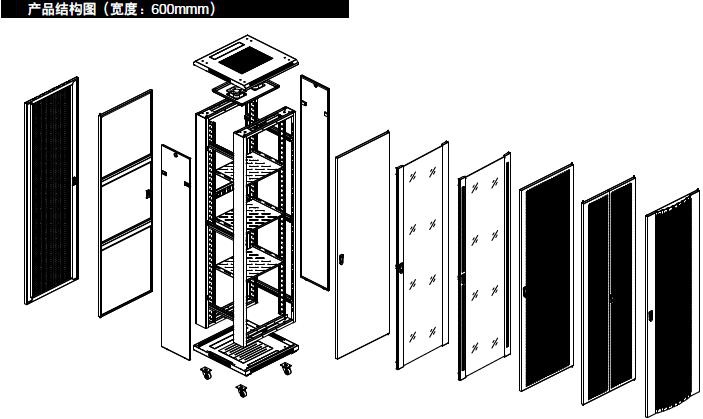 产品结构图（宽度：600mmm）