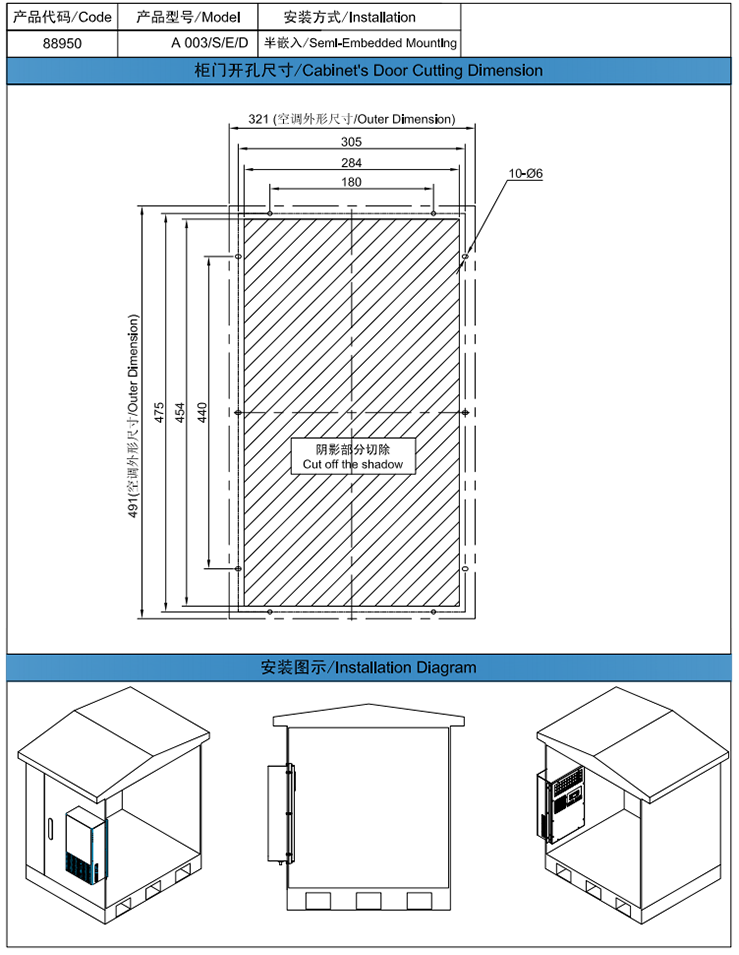 | 产品代码/Code | 产品型号/Model | 安装方式/Installation |
|---|---|---|
| 88950 | A 003/S/E/D | 半嵌入/Semi-Embedded Mounting |

柜门开孔尺寸/Cabinet's Door Cutting Dimension

321 (空调外形尺寸/Outer Dimension)

305

284

180

10-Ø6

491(空调外形尺寸/Outer Dimension)

475

454

440

阴影部分切除
Cut off the shadow

安装图示/Installation Diagram